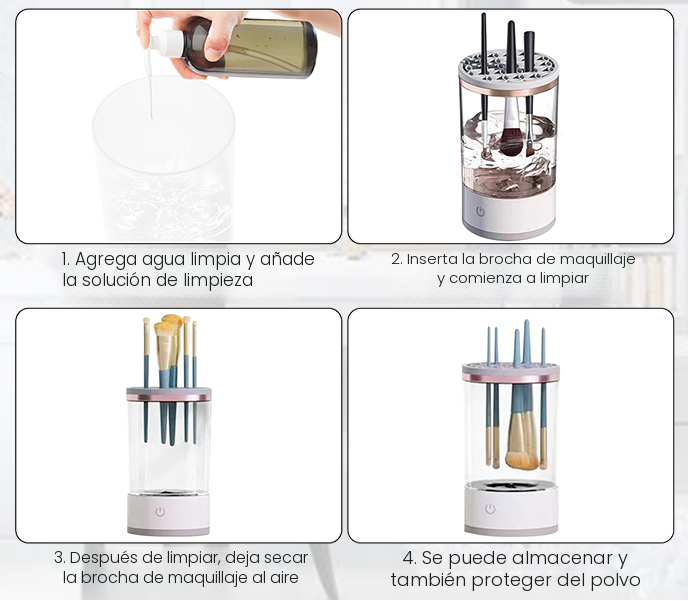 1. Agrega agua limpia y añade la solución de limpieza

2. Inserta la brocha de maquillaje y comienza a limpiar

3. Después de limpiar, deja secar la brocha de maquillaje al aire

4. Se puede almacenar y también proteger del polvo