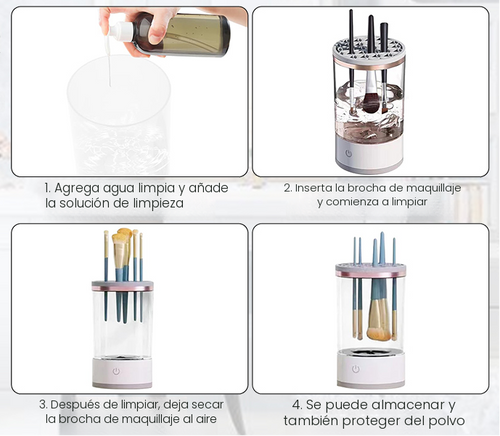 1. Agrega agua limpia y añade la solución de limpieza

2. Inserta la brocha de maquillaje y comienza a limpiar

3. Después de limpiar, deja secar la brocha de maquillaje al aire

4. Se puede almacenar y también proteger del polvo